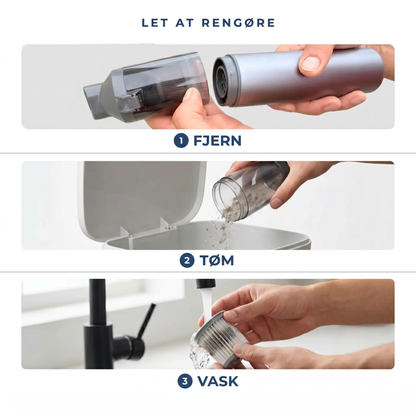 LET AT RENGØRE

1 FJERN

2 TØM

3 VASK